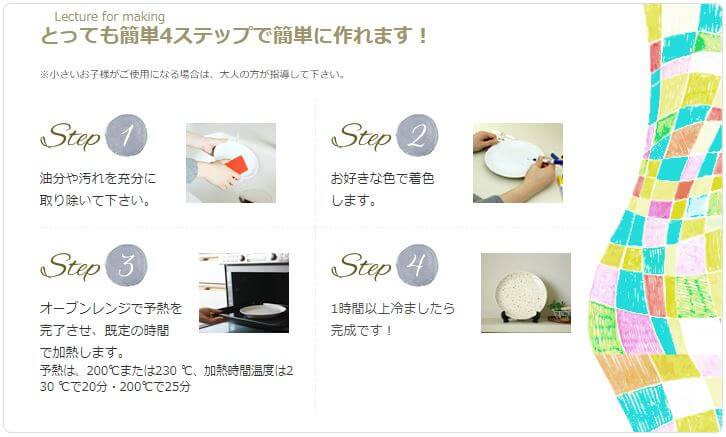 Lecture for making
とっても簡単4ステップで簡単に作れます！

※小さいお子様がご使用になる場合は、大人の方が指導して下さい。

Step 1
油分や汚れを充分に取り除いて下さい。

Step 2
お好きな色で着色します。

Step 3
オーブンレンジで予熱を完了させ、既定の時間で加熱します。
予熱は、200℃または230 ℃、加熱時間温度は230 ℃で20分・200℃で25分

Step 4
1時間以上冷ましたら完成です！